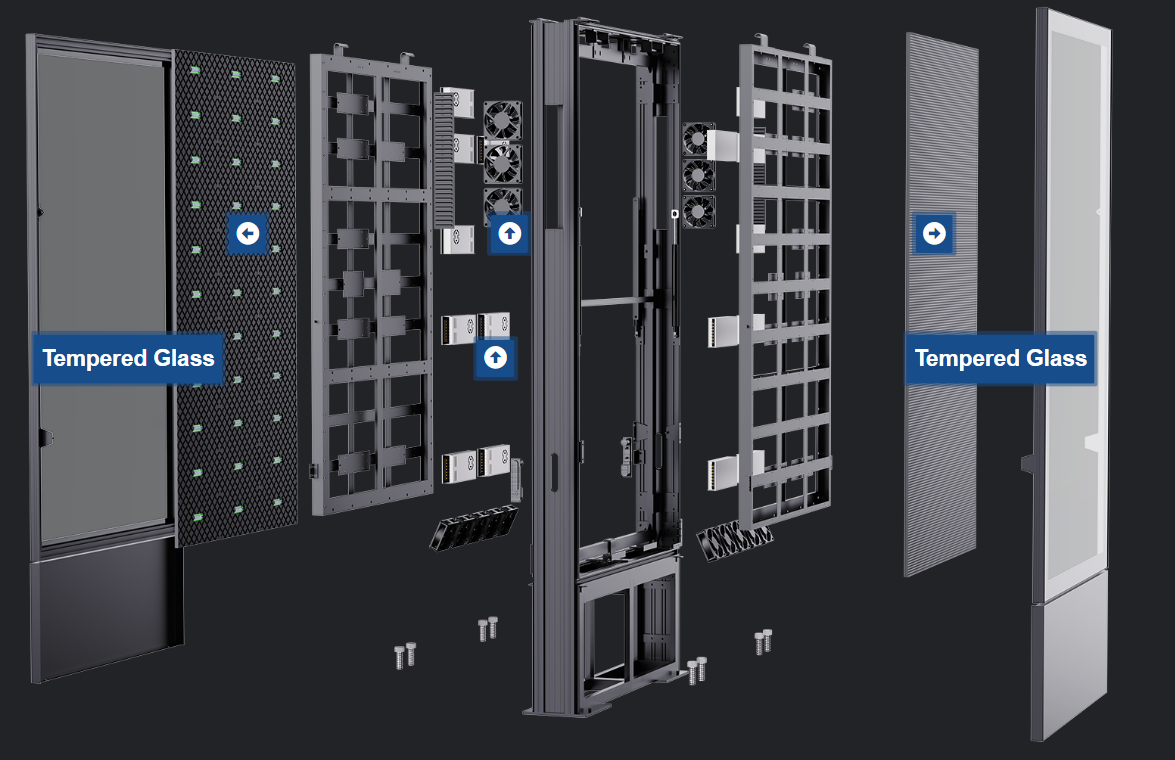 Tempered Glass

Tempered Glass