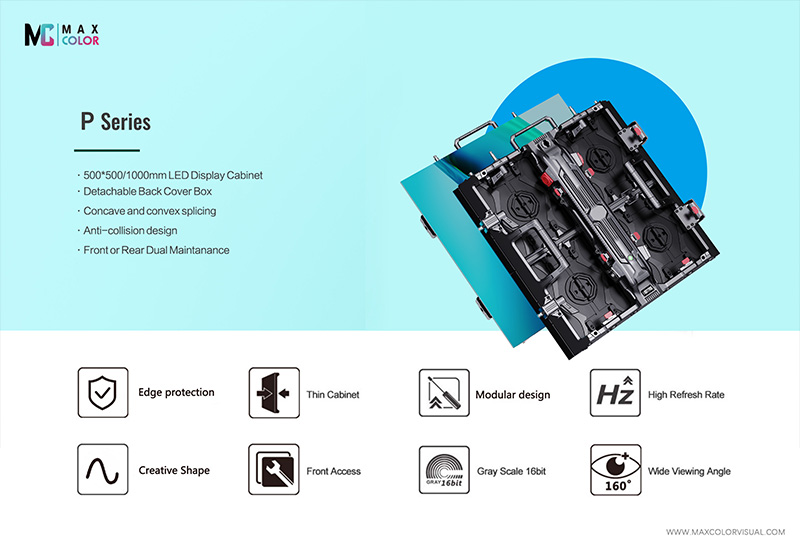 MC MAX COLOR

P Series

· 500*500/1000mm LED Display Cabinet
· Detachable Back Cover Box
· Concave and convex splicing
· Anti-collision design
· Front or Rear Dual Maintanance

Edge protection

Thin Cabinet

Modular design

Hz

High Refresh Rate

Creative Shape

Front Access

GRAY 16bit

Gray Scale 16bit

160°

Wide Viewing Angle

WWW.MAXCOLORVISUAL.COM