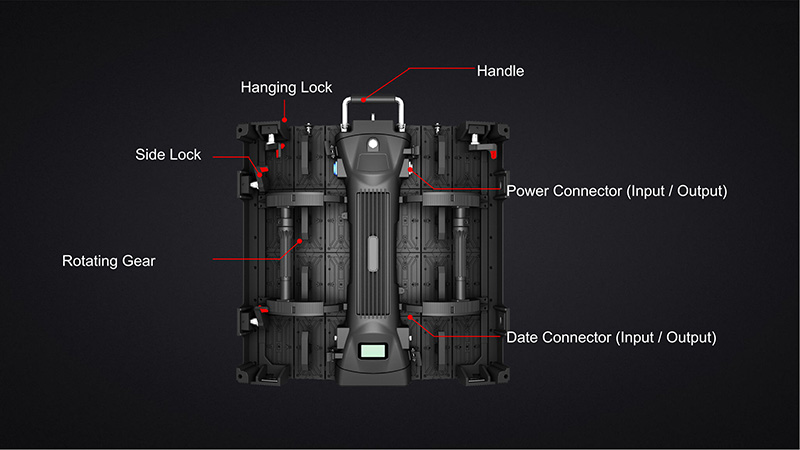 Handle

Hanging Lock

Side Lock

Power Connector (Input / Output)

Rotating Gear

Date Connector (Input / Output)